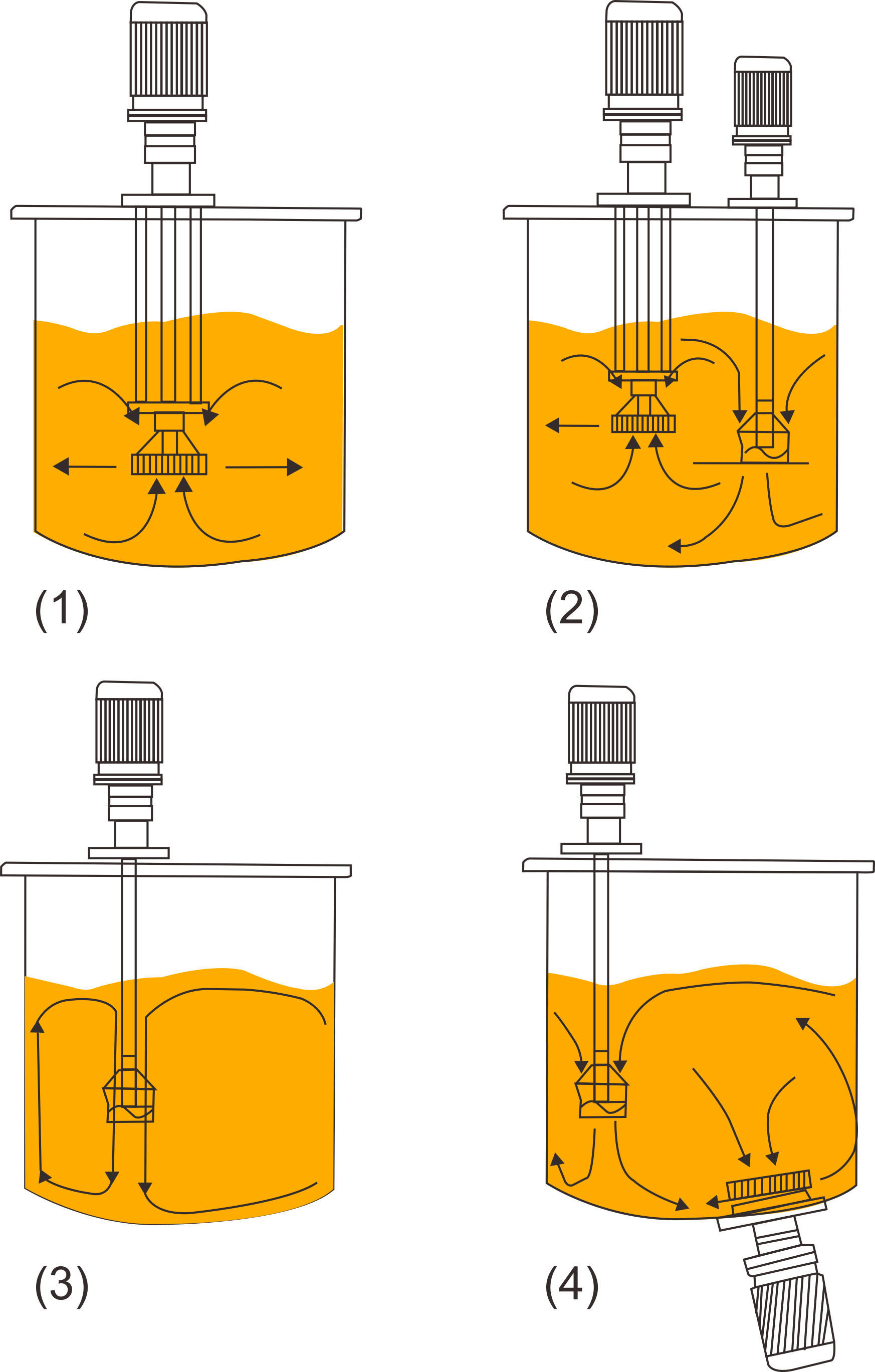 (1)

(2)

(3)

(4)